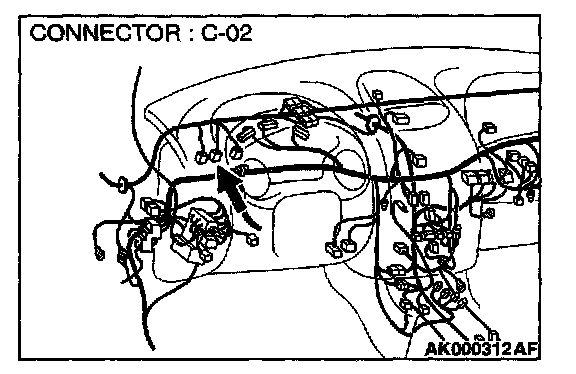 CONNECTOR : C-02

AK000312AF