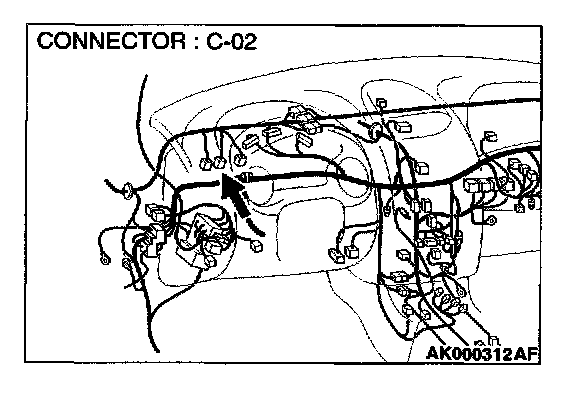 CONNECTOR : C-02

AK000312AF