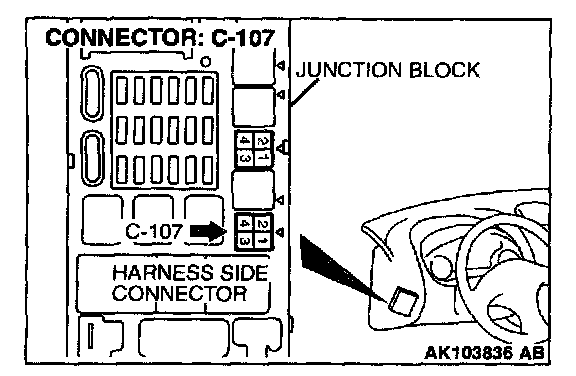 CONNECTOR: C-107

JUNCTION BLOCK

4 2
3 1

C-107

4 2
3 1

HARNESS SIDE CONNECTOR

AK103836 AB