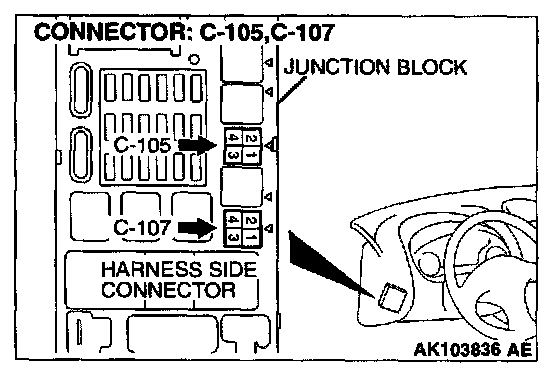 CONNECTOR: C-105,C-107

JUNCTION BLOCK

C-105

4 2
3 1

C-107

4 2
3 1

HARNESS SIDE CONNECTOR

AK103836 AE