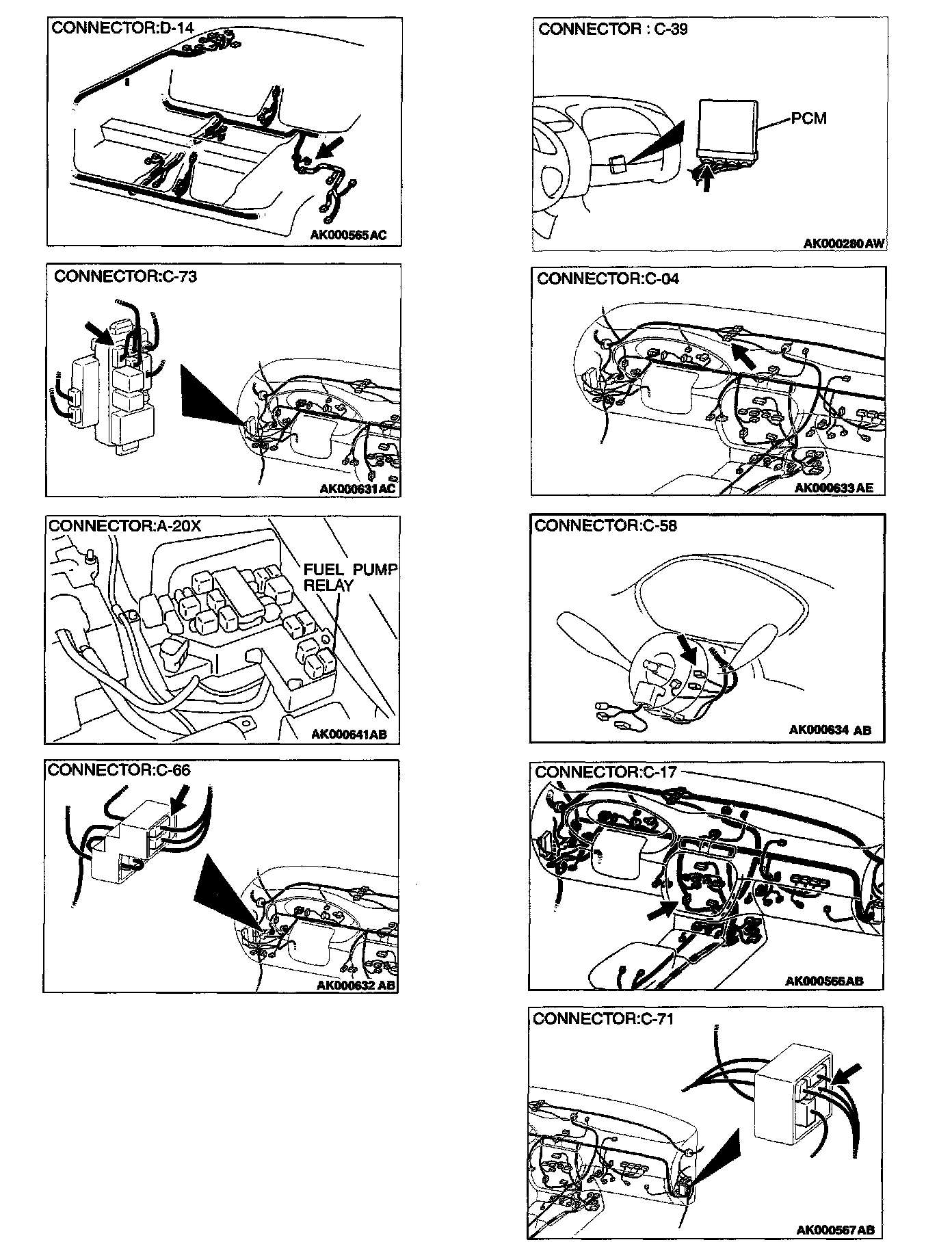 CONNECTOR:D-14

AK000565AC

CONNECTOR:C-73

AK000631AC

CONNECTOR:A-20X

FUEL PUMP RELAY

AK000641AB

CONNECTOR:C-66

AK000632 AB

CONNECTOR : C-39

PCM

AK000280AW

CONNECTOR:C-04

AK000633AE

CONNECTOR:C-58

AK000634 AB

CONNECTOR:C-17

AK000566AB

CONNECTOR:C-71

AK000567AB