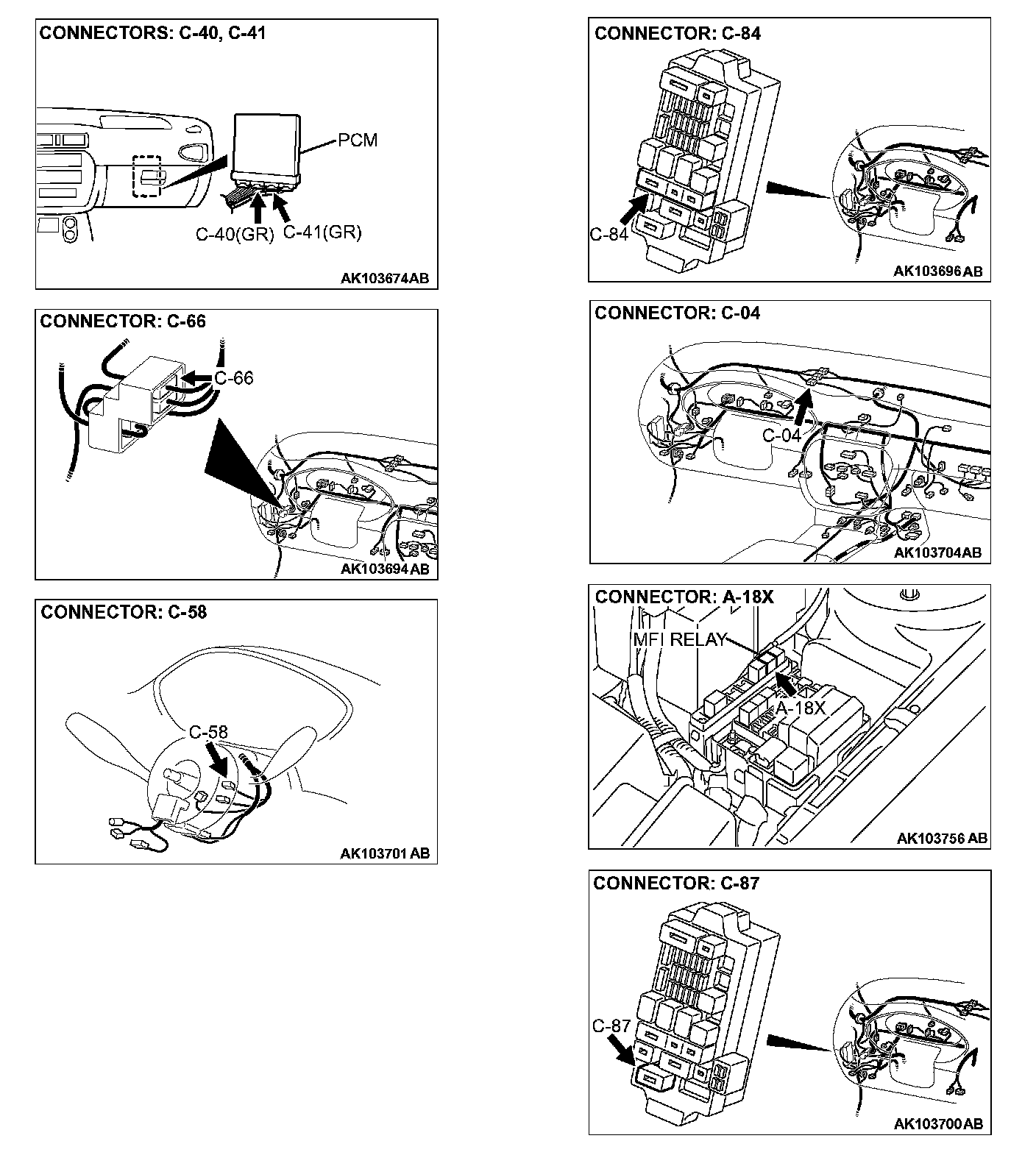 CONNECTORS: C-40, C-41

PCM

C-40(GR) C-41(GR)

AK103674AB

CONNECTOR: C-66

C-66

AK103694AB

CONNECTOR: C-58

C-58

AK103701AB

CONNECTOR: C-84

C-84

AK103696AB

CONNECTOR: C-04

C-04

AK103704AB

CONNECTOR: A-18X

MFI RELAY

A-18X

AK103756AB

CONNECTOR: C-87

C-87

AK103700AB