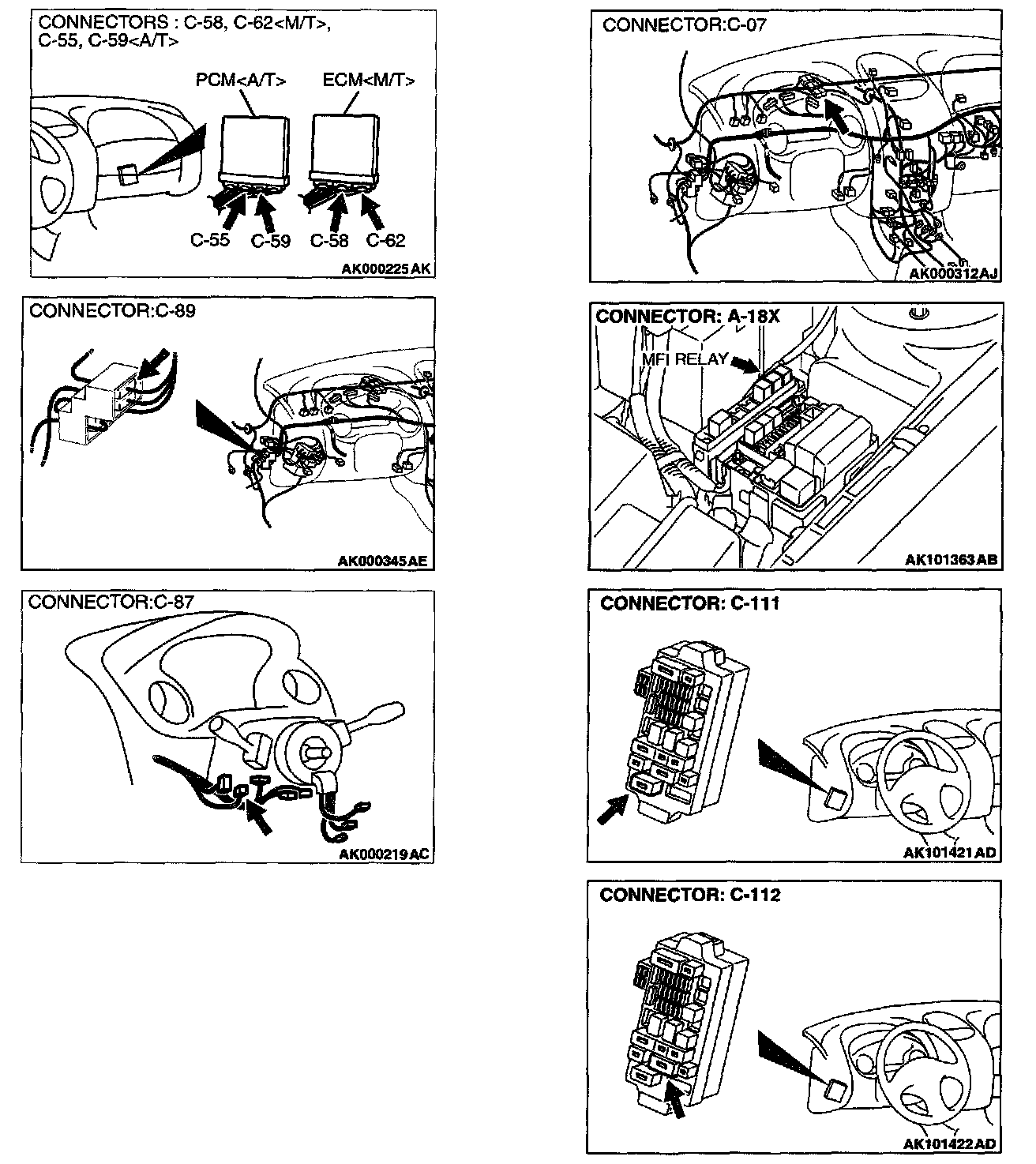 CONNECTORS : C-58, C-62<M/T>, C-55, C-59<A/T>

PCM<A/T>

ECM<M/T>

C-55

C-59

C-58

C-62

AK000225AK

CONNECTOR:C-89

AK000345AE

CONNECTOR:C-87

AK000219AC

CONNECTOR:C-07

AK000312AJ

CONNECTOR: A-18X

MFI RELAY

AK101363AB

CONNECTOR: C-111

AK101421AD

CONNECTOR: C-112

AK101422AD