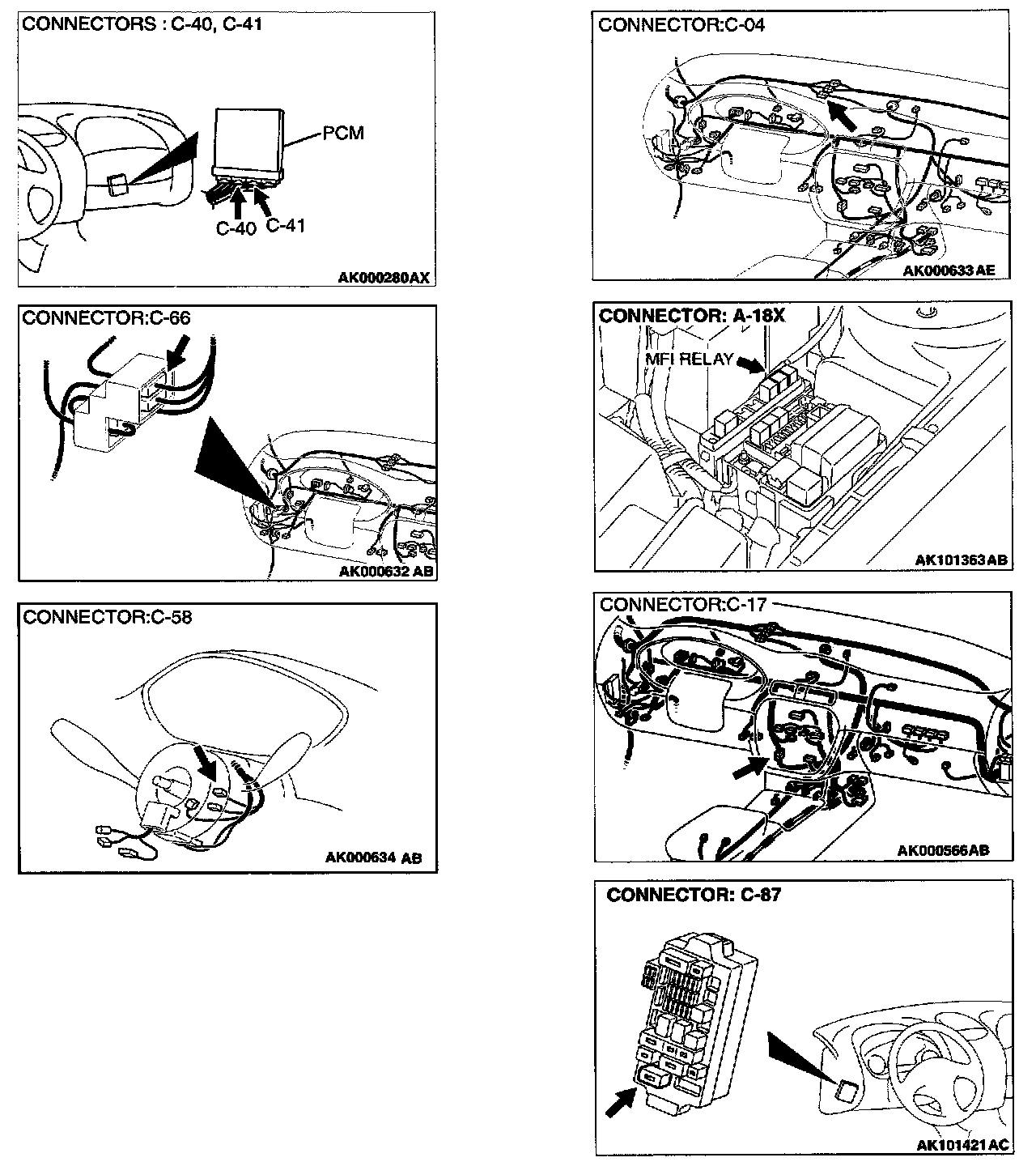 CONNECTORS : C-40, C-41

PCM

C-40 C-41

AK000280AX

CONNECTOR:C-66

AK000632 AB

CONNECTOR:C-58

AK000634 AB

CONNECTOR:C-04

AK000633 AE

CONNECTOR: A-18X

MFI RELAY

AK101363 AB

CONNECTOR:C-17

AK000566AB

CONNECTOR: C-87

AK101421 AC