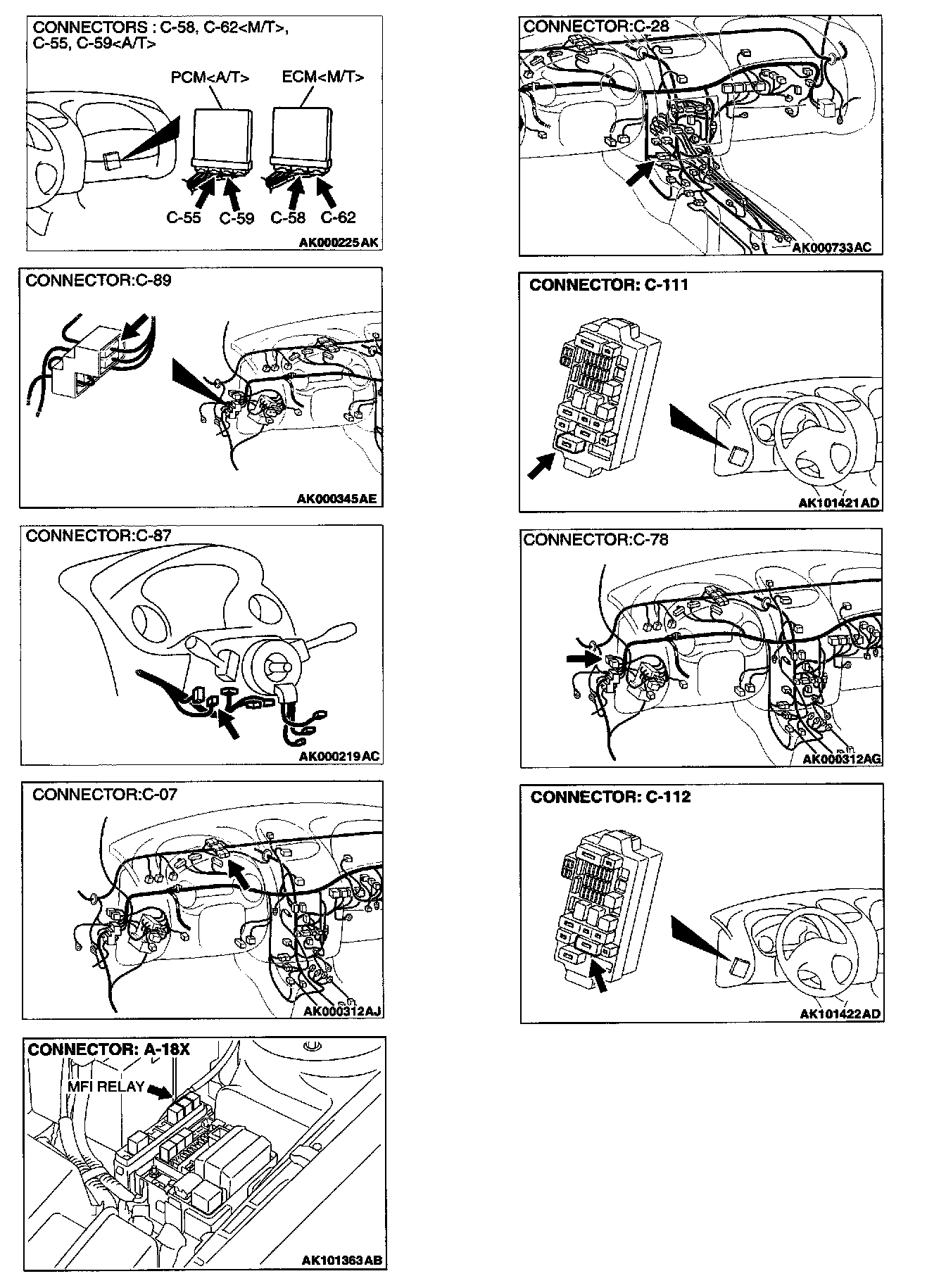 CONNECTORS : C-58, C-62<M/T>, C-55, C-59<A/T>

PCM<A/T>

ECM<M/T>

C-55 C-59 C-58 C-62

AK000225AK

CONNECTOR:C-89

AK000345AE

CONNECTOR:C-87

AK000219AC

CONNECTOR:C-07

AK000312AJ

CONNECTOR: A-18X

MFI RELAY

AK101363AB

CONNECTOR:C-28

AK000733AC

CONNECTOR: C-111

AK101421AD

CONNECTOR:C-78

AK000312AG

CONNECTOR: C-112

AK101422AD