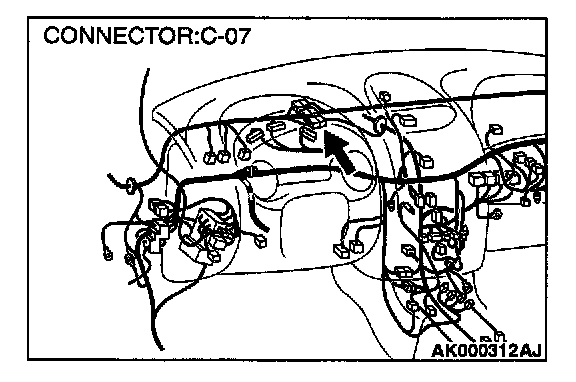 CONNECTOR:C-07

AK000312AJ