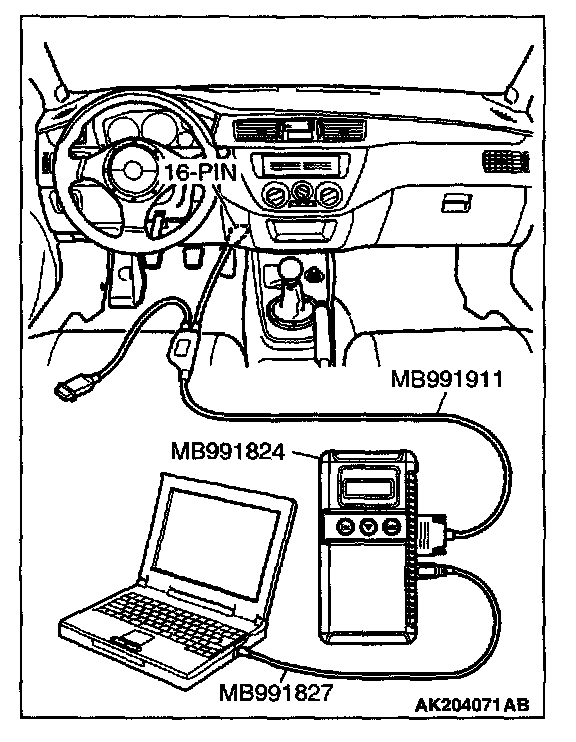 16-PIN

MB991911

MB991824

MB991827

AK204071AB