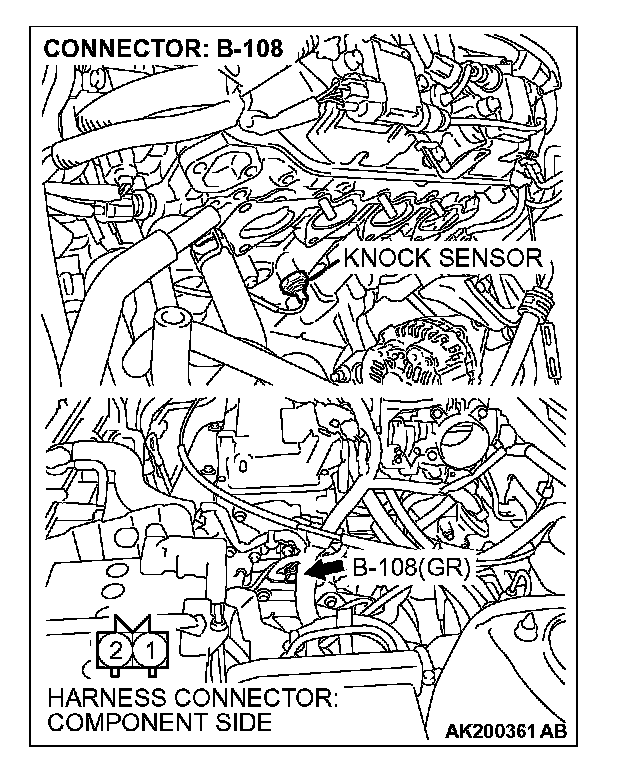 CONNECTOR: B-108

KNOCK SENSOR

B-108(GR)

2 1

HARNESS CONNECTOR: COMPONENT SIDE

AK200361 AB