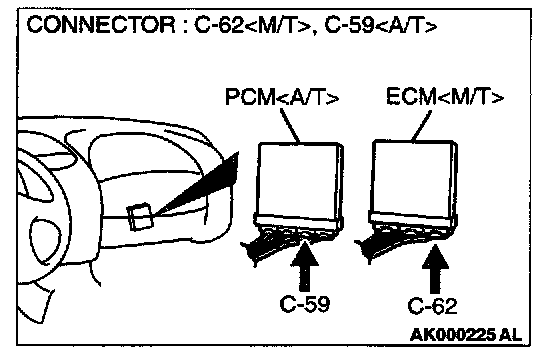 CONNECTOR : C-62<M/T>, C-59<A/T>

PCM<A/T>

ECM<M/T>

C-59

C-62

AK000225 AL