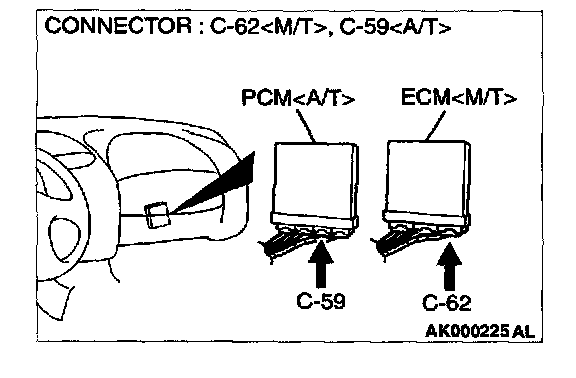 CONNECTOR : C-62<M/T>, C-59<A/T>

PCM<A/T>

ECM<M/T>

C-59

C-62

AK000225 AL