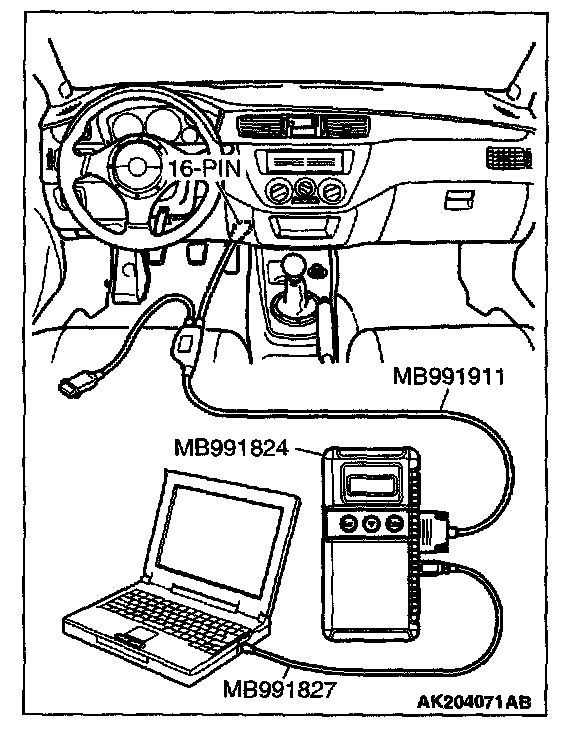 16-PIN

MB991911

MB991824

MB991827

AK204071AB