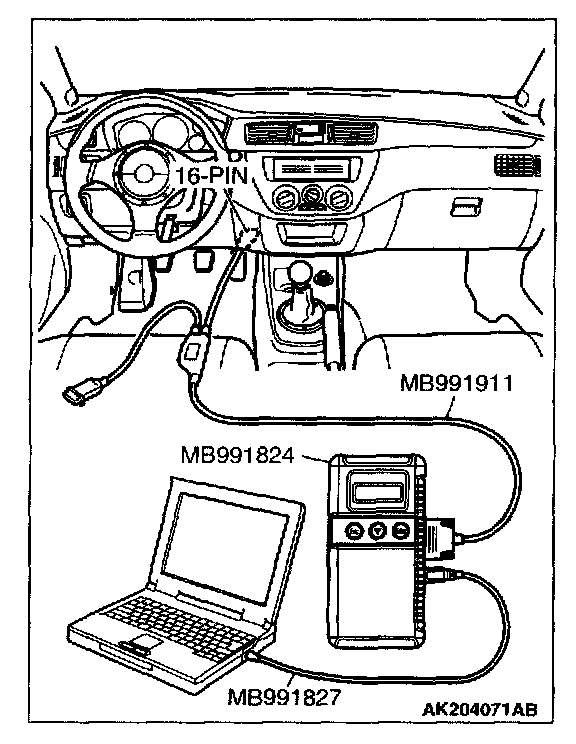 16-PIN
MB991911
MB991824
MB991827
AK204071AB