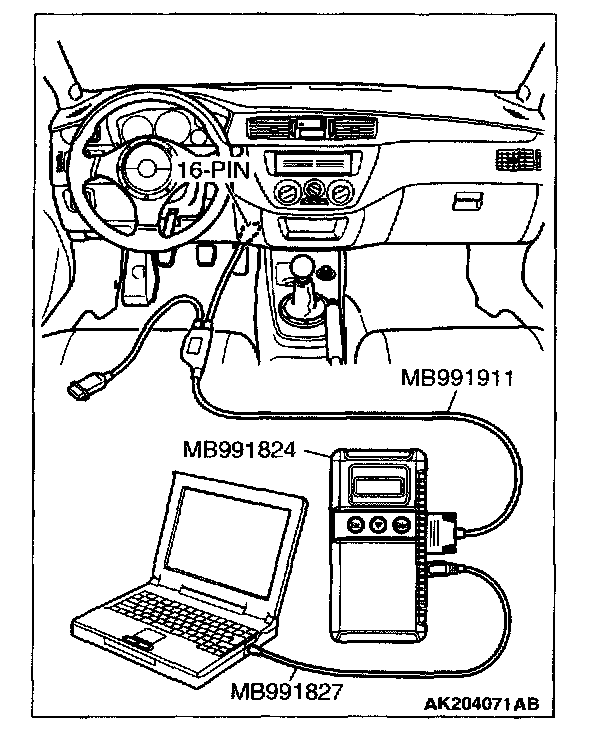 16-PIN

MB991911

MB991824

MB991827

AK204071AB