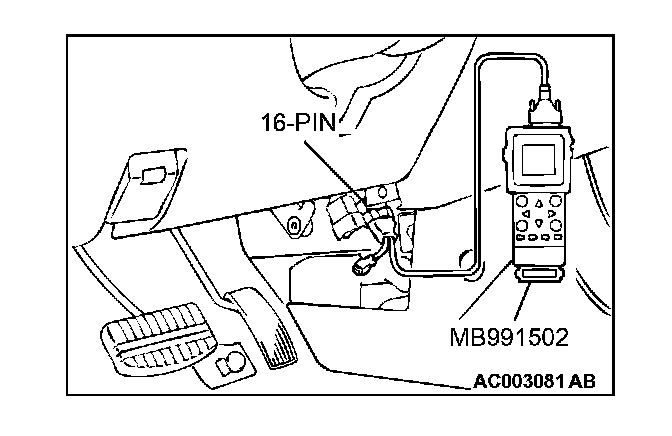 16-PIN

MB991502

AC003081 AB