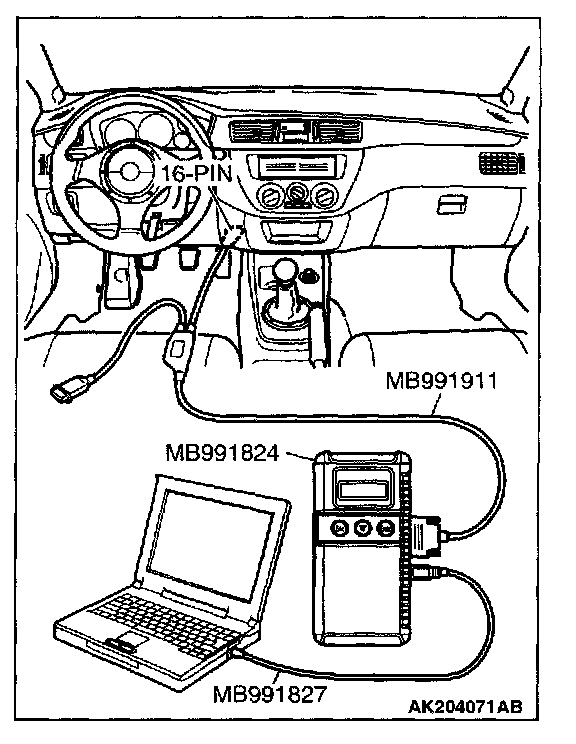 16-PIN

MB991911

MB991824

MB991827

AK204071AB