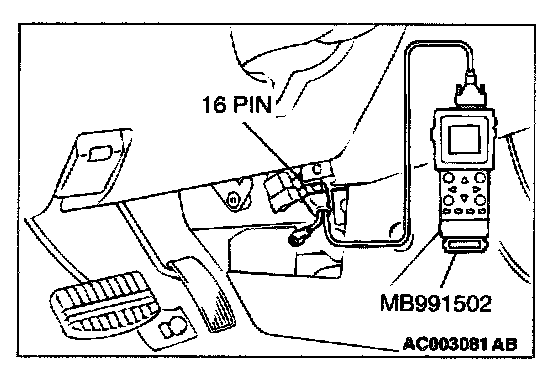 16 PIN

MB991502

AC003081 AB