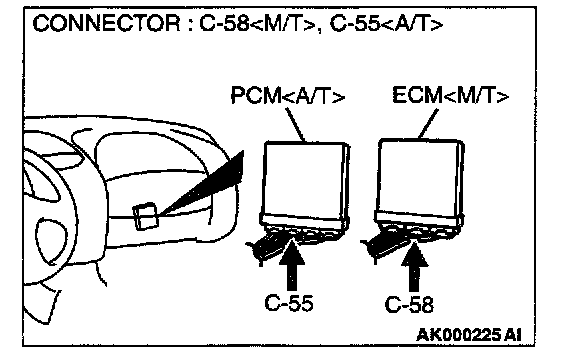 CONNECTOR : C-58<M/T>, C-55<A/T>

PCM<A/T>

ECM<M/T>

C-55

C-58

AK000225 AI