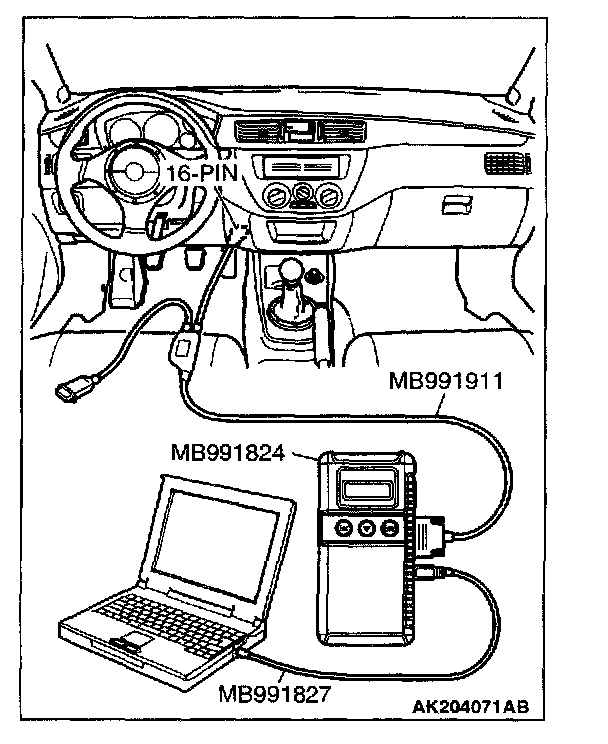 16-PIN
MB991911
MB991824
MB991827
AK204071AB