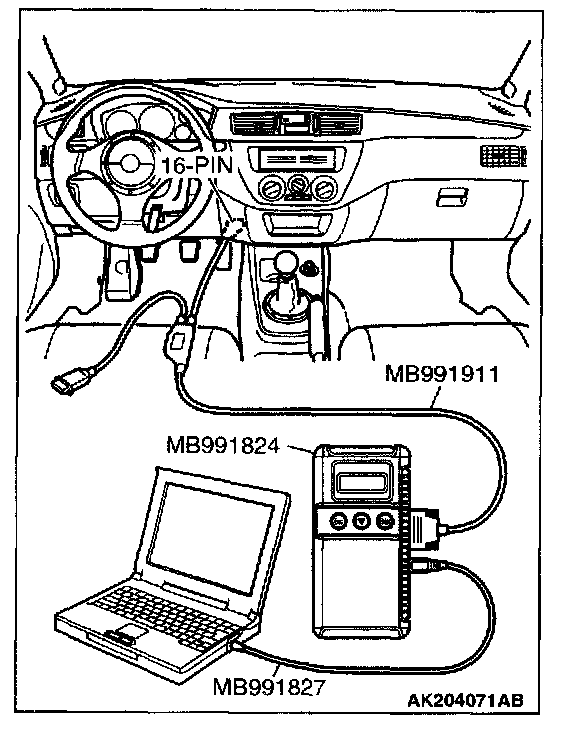 16-PIN

MB991911

MB991824

MB991827

AK204071AB