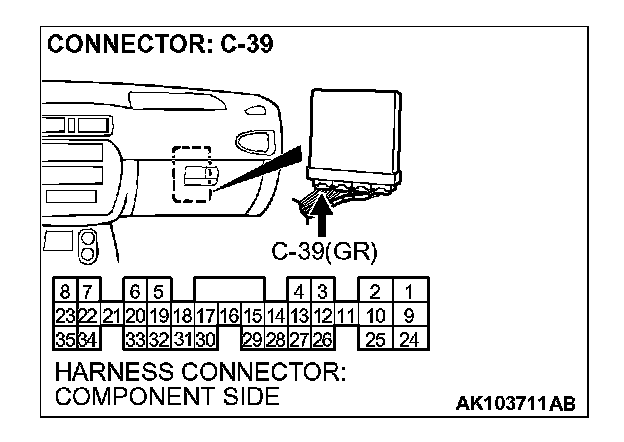 CONNECTOR: C-39

C-39(GR)

8 7 6 5 4 3 2 1
23 22 21 20 19 18 17 16 15 14 13 12 11 10 9
35 34 33 32 31 30 29 28 27 26 25 24

HARNESS CONNECTOR:
COMPONENT SIDE

AK103711AB