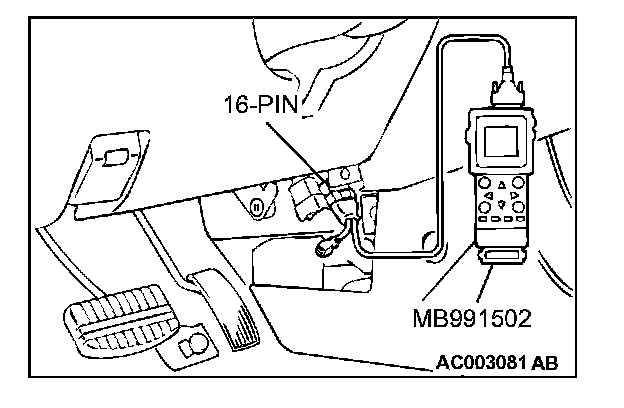 16-PIN
MB991502
AC003081 AB