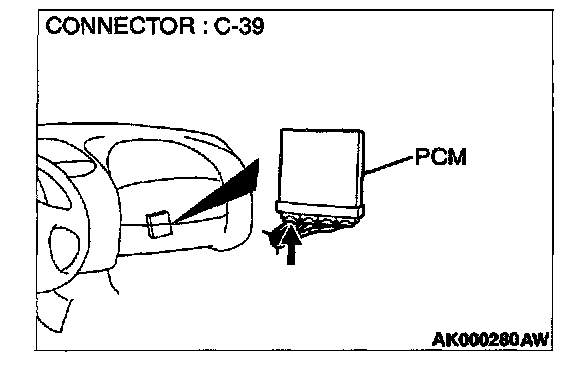 CONNECTOR : C-39

PCM

AK000280AW