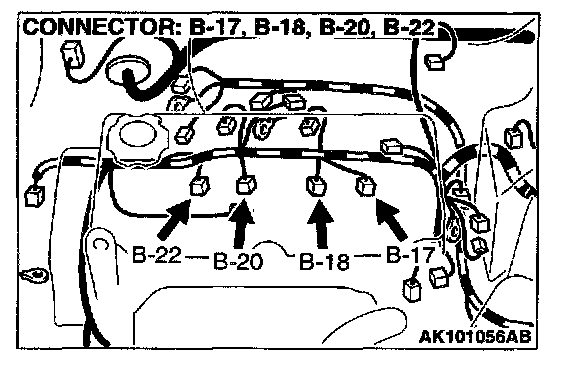 CONNECTOR: B-17, B-18, B-20, B-22

B-22
B-20
B-18
B-17

AK101056AB