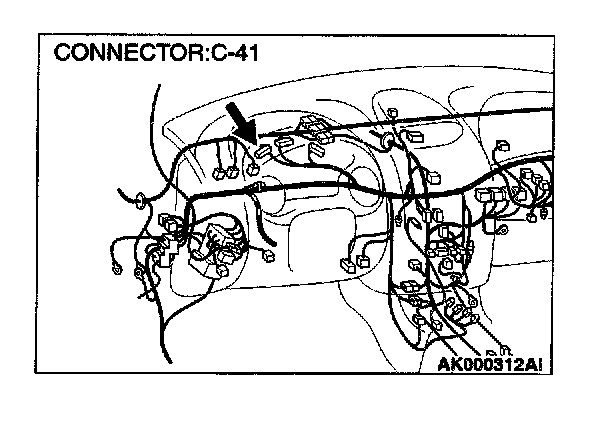 CONNECTOR:C-41

AK000312AI