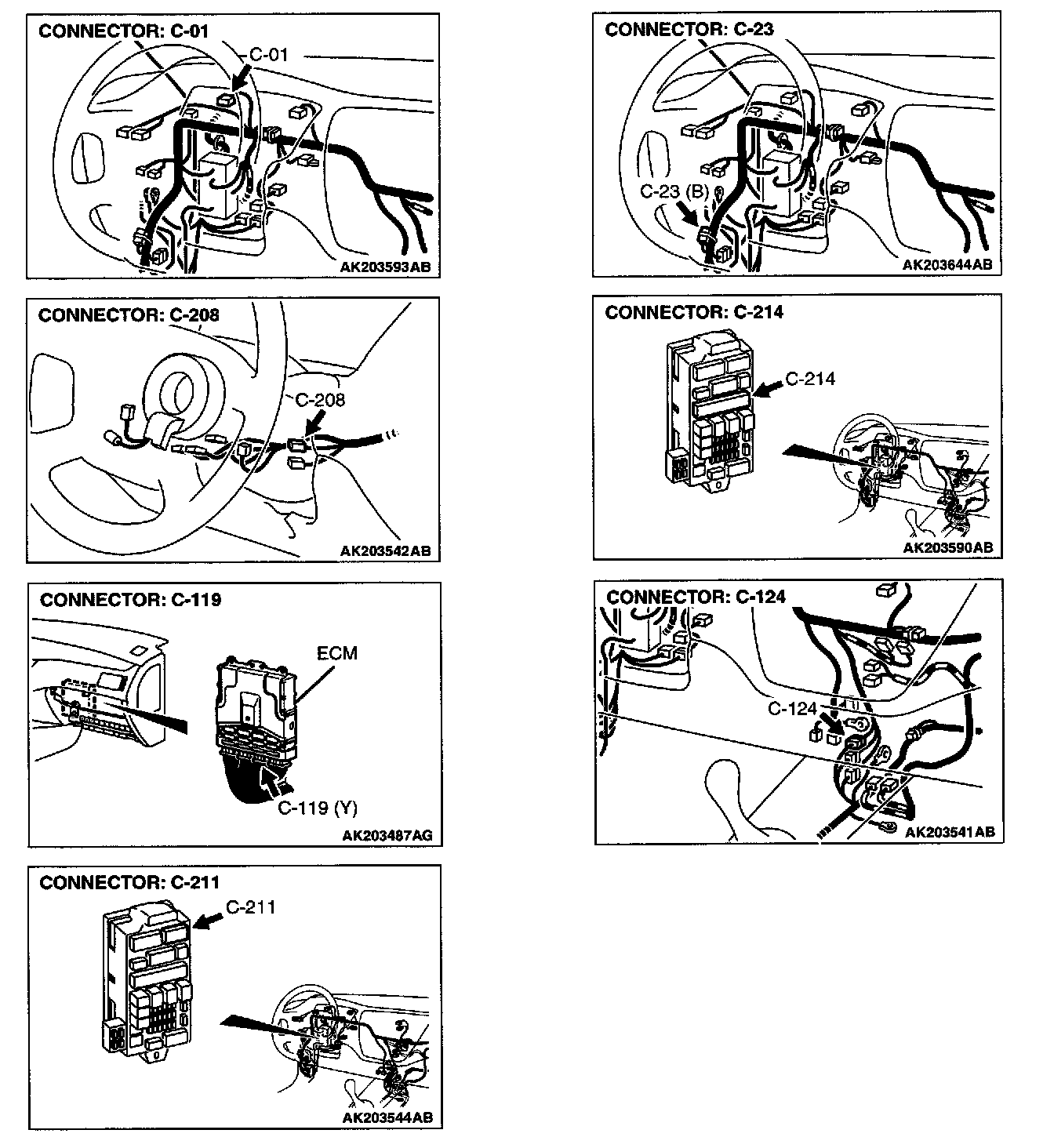 CONNECTOR: C-01

C-01

AK203593AB

CONNECTOR: C-208

C-208

AK203542AB

CONNECTOR: C-119

ECM

C-119 (Y)

AK203487AG

CONNECTOR: C-211

C-211

AK203544AB

CONNECTOR: C-23

C-23 (B)

AK203644AB

CONNECTOR: C-214

C-214

AK203590AB

CONNECTOR: C-124

C-124

AK203541AB