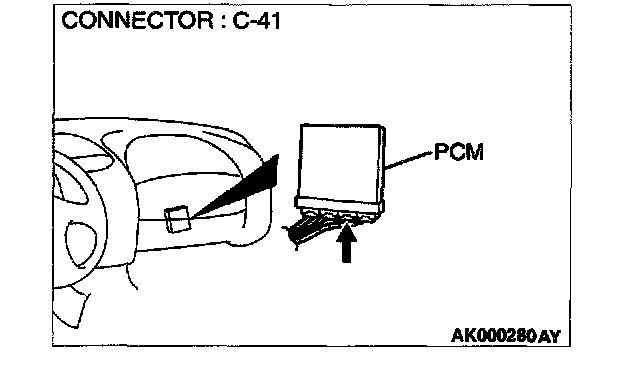 CONNECTOR : C-41

PCM

AK000280AY