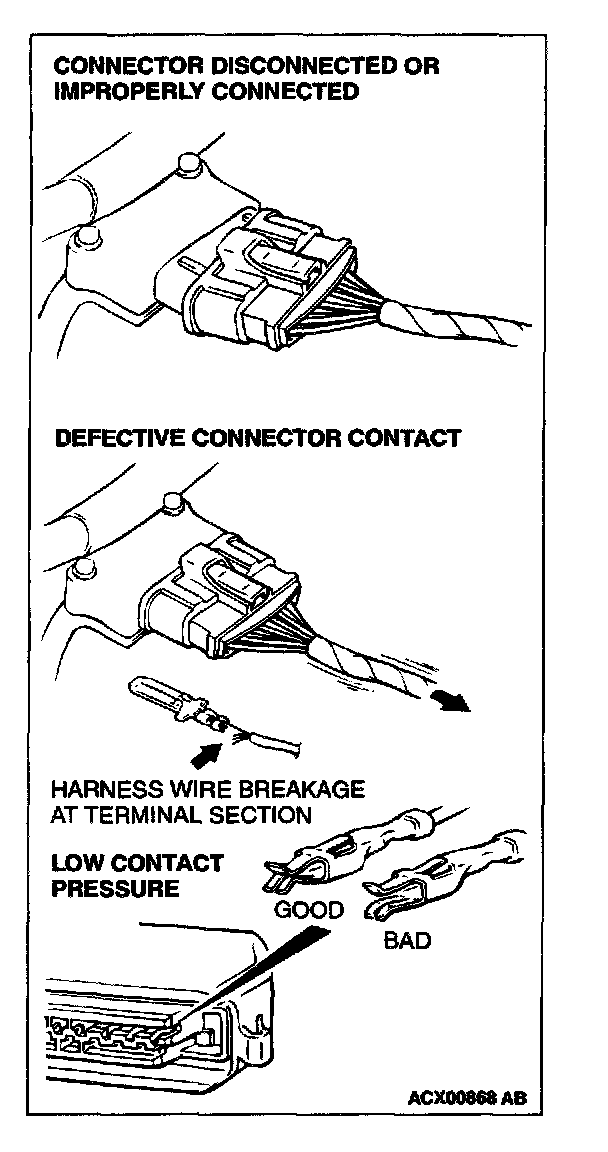 CONNECTOR DISCONNECTED OR IMPROPERLY CONNECTED

DEFECTIVE CONNECTOR CONTACT

HARNESS WIRE BREAKAGE AT TERMINAL SECTION

LOW CONTACT PRESSURE

GOOD

BAD

ACX00868 AB