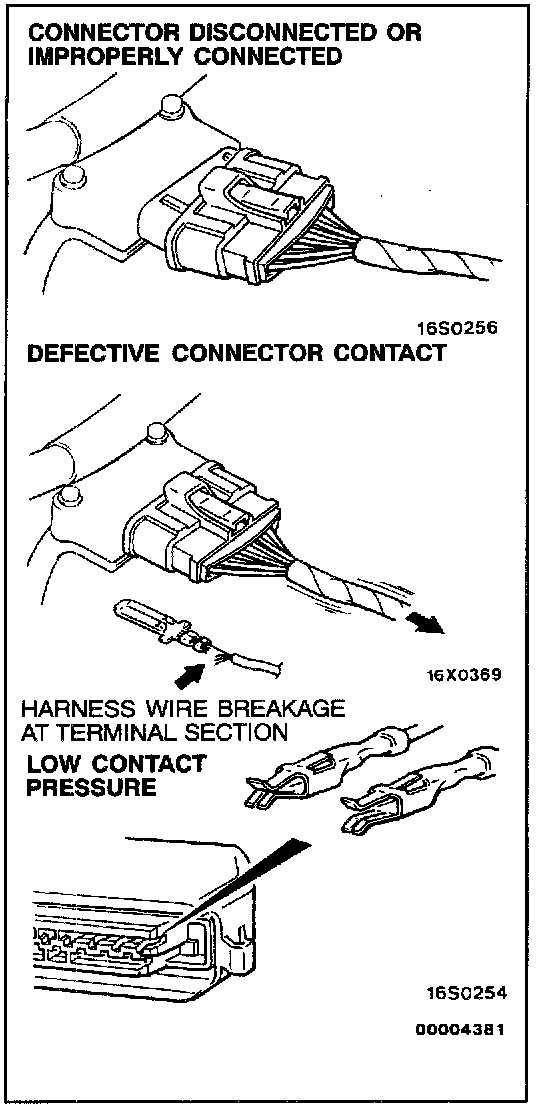 CONNECTOR DISCONNECTED OR IMPROPERLY CONNECTED

16S0256

DEFECTIVE CONNECTOR CONTACT

16X0369

HARNESS WIRE BREAKAGE AT TERMINAL SECTION

LOW CONTACT PRESSURE

16S0254

00004381