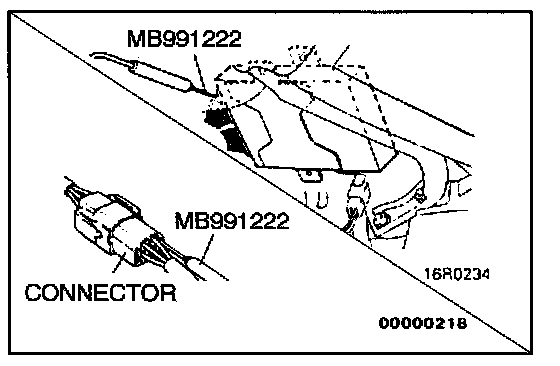 MB991222

MB991222

CONNECTOR

16R0234

00000218