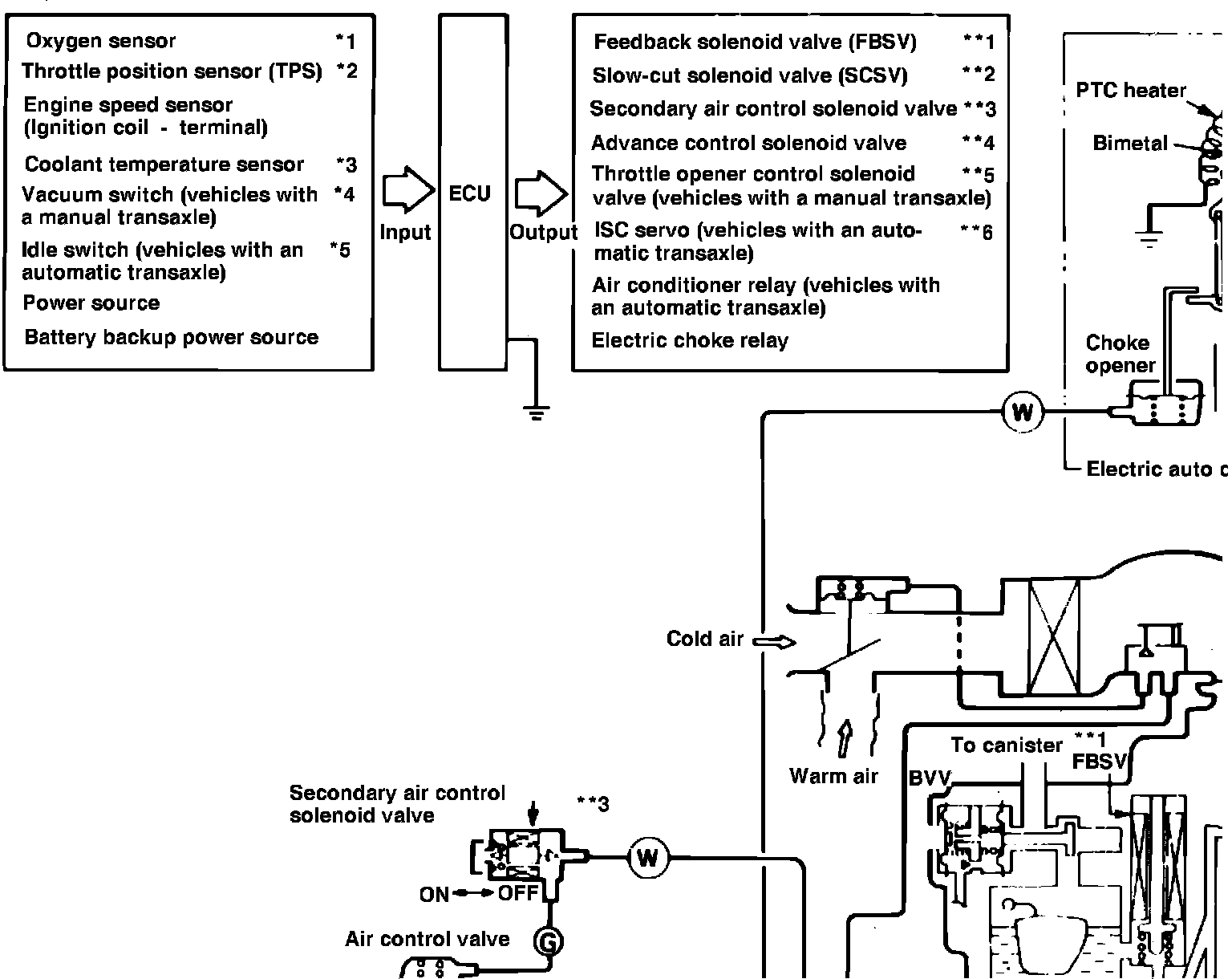 Oxygen sensor *1
Throttle position sensor (TPS) *2
Engine speed sensor (Ignition coil - terminal)
Coolant temperature sensor *3
Vacuum switch (vehicles with a manual transaxle) *4
Idle switch (vehicles with an automatic transaxle) *5
Power source
Battery backup power source

Input
ECU
Output

Feedback solenoid valve (FBSV) **1
Slow-cut solenoid valve (SCSV) **2
Secondary air control solenoid valve **3
Advance control solenoid valve **4
Throttle opener control solenoid valve (vehicles with a manual transaxle) **5
ISC servo (vehicles with an automatic transaxle) **6
Air conditioner relay (vehicles with an automatic transaxle)
Electric choke relay

PTC heater
Bimetal
Choke opener
W
Electric auto c

Cold air
Warm air
To canister **1
FBSV
BVV

Secondary air control solenoid valve **3
W
ON OFF
Air control valve
G