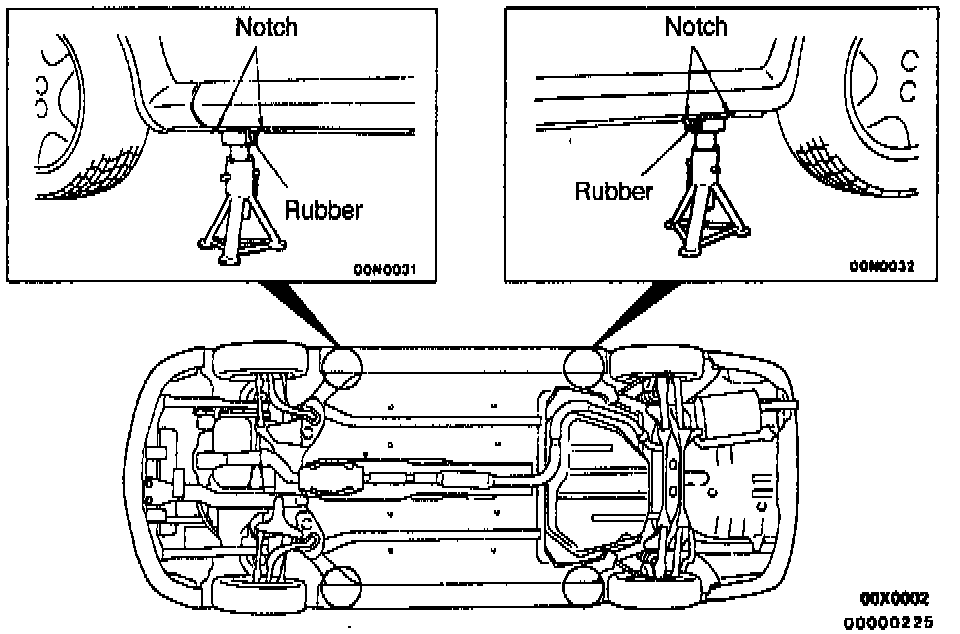 Notch
Rubber
00N0031

Notch
Rubber
00N0032

00X0002
00000225