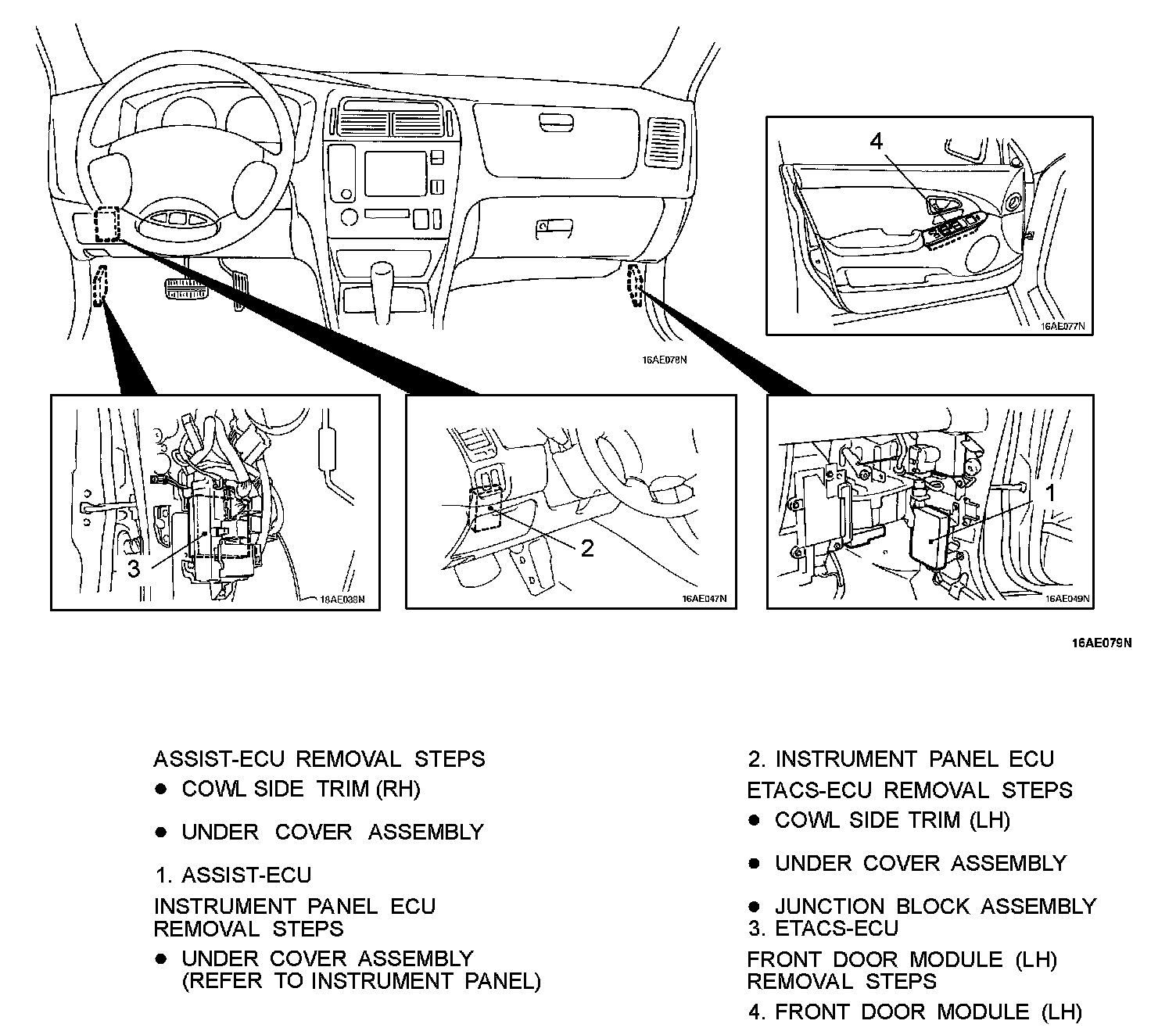 4

16AE077N

16AE078N

3

16AE038N

2

16AE047N

1

16AE049N

16AE079N

ASSIST-ECU REMOVAL STEPS
● COWL SIDE TRIM (RH)
● UNDER COVER ASSEMBLY
1. ASSIST-ECU
INSTRUMENT PANEL ECU REMOVAL STEPS
● UNDER COVER ASSEMBLY (REFER TO INSTRUMENT PANEL)

2. INSTRUMENT PANEL ECU
ETACS-ECU REMOVAL STEPS
● COWL SIDE TRIM (LH)
● UNDER COVER ASSEMBLY
● JUNCTION BLOCK ASSEMBLY
3. ETACS-ECU
FRONT DOOR MODULE (LH) REMOVAL STEPS
4. FRONT DOOR MODULE (LH)