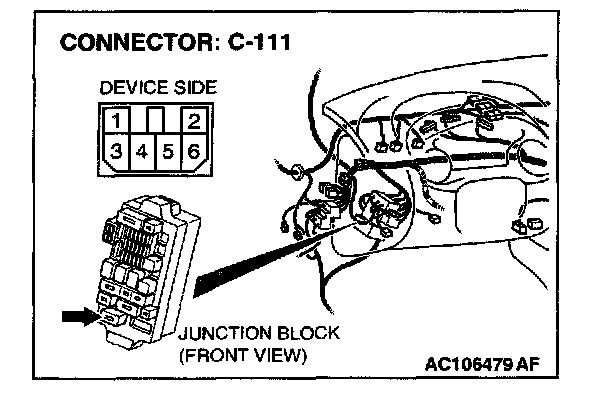 CONNECTOR: C-111

DEVICE SIDE

1 2
3 4 5 6

JUNCTION BLOCK
(FRONT VIEW)

AC106479 AF