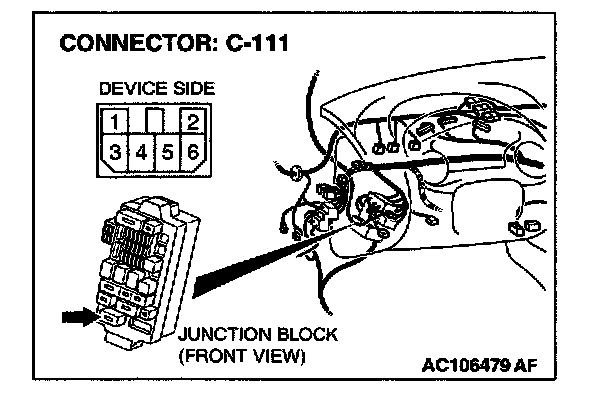 CONNECTOR: C-111

DEVICE SIDE

1 2
3 4 5 6

JUNCTION BLOCK
(FRONT VIEW)

AC106479 AF