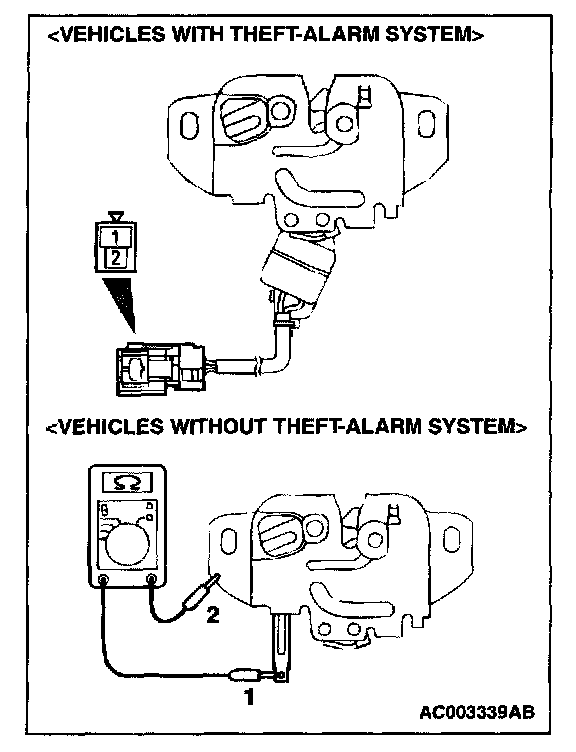 <VEHICLES WITH THEFT-ALARM SYSTEM>

1
2

<VEHICLES WITHOUT THEFT-ALARM SYSTEM>

Ω

2

1

AC003339AB