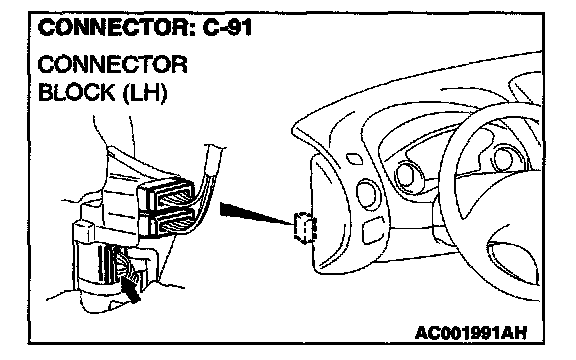 CONNECTOR: C-91

CONNECTOR BLOCK (LH)

AC001991AH