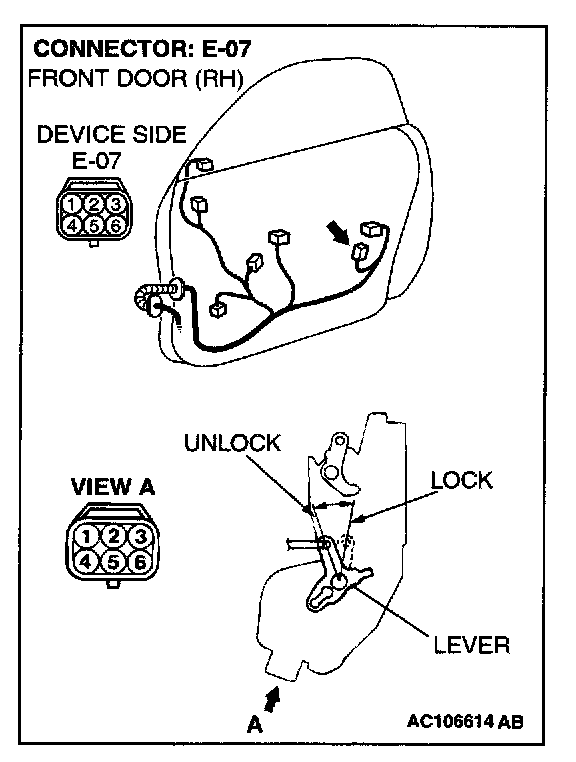 CONNECTOR: E-07
FRONT DOOR (RH)

DEVICE SIDE
E-07

1 2 3
4 5 6

UNLOCK

LOCK

VIEW A

1 2 3
4 5 6

LEVER

A

AC106614 AB