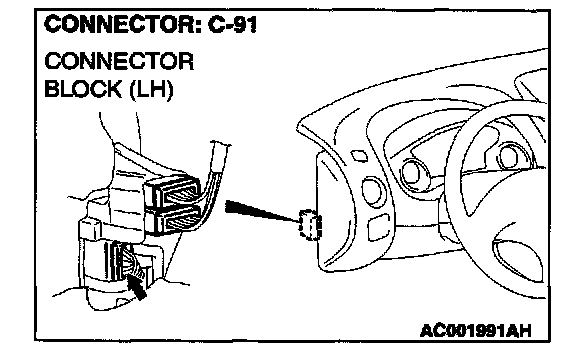 CONNECTOR: C-91

CONNECTOR BLOCK (LH)

AC001991AH