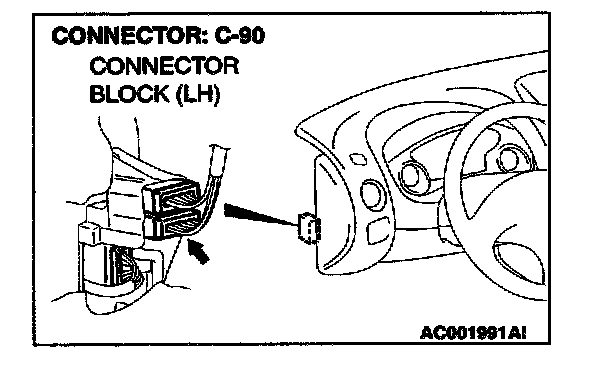 CONNECTOR: C-90
CONNECTOR
BLOCK (LH)

AC001991AI