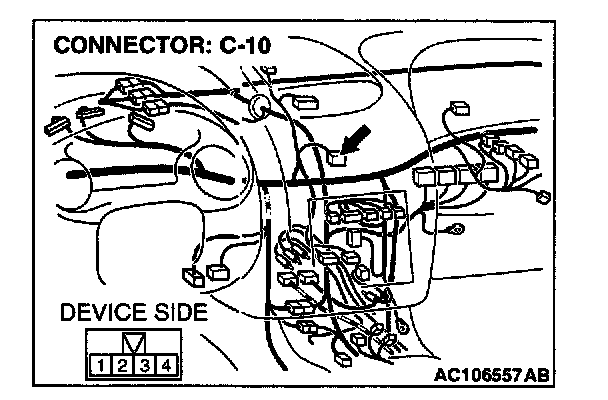 CONNECTOR: C-10

DEVICE SIDE

1 2 3 4

AC106557AB