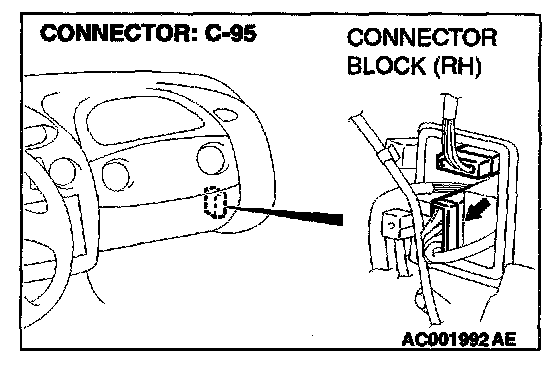 CONNECTOR: C-95

CONNECTOR BLOCK (RH)

AC001992 AE