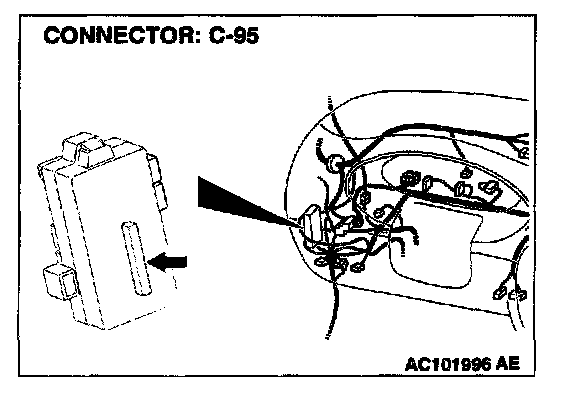 CONNECTOR: C-95

AC101996 AE