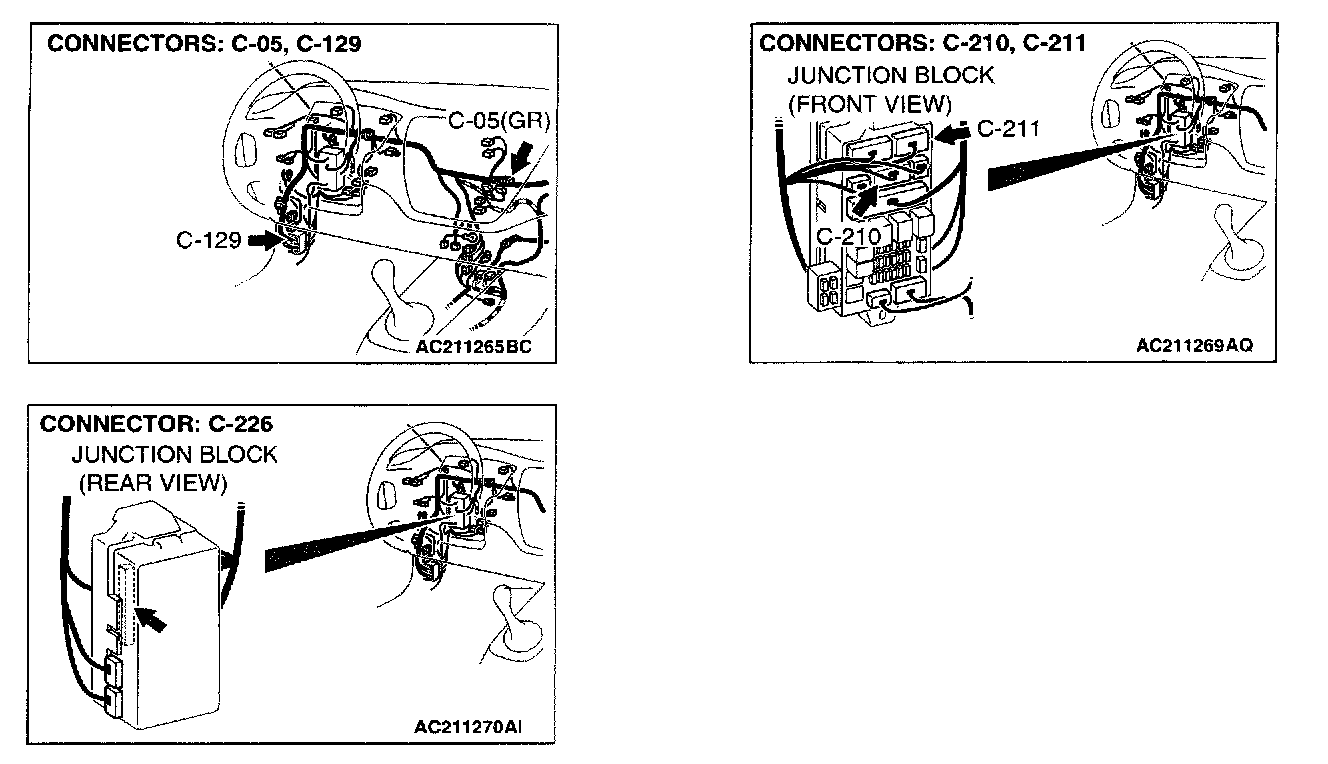 CONNECTORS: C-05, C-129

C-05(GR)

C-129

AC211265BC

CONNECTORS: C-210, C-211

JUNCTION BLOCK (FRONT VIEW)

C-211

C-210

AC211269AQ

CONNECTOR: C-226

JUNCTION BLOCK (REAR VIEW)

AC211270AI