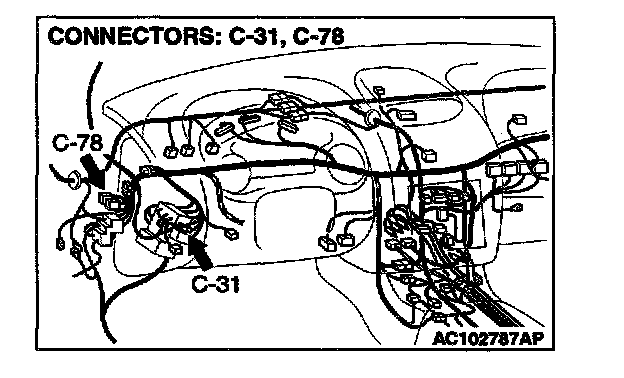 CONNECTORS: C-31, C-78

C-78

C-31

AC102787AP