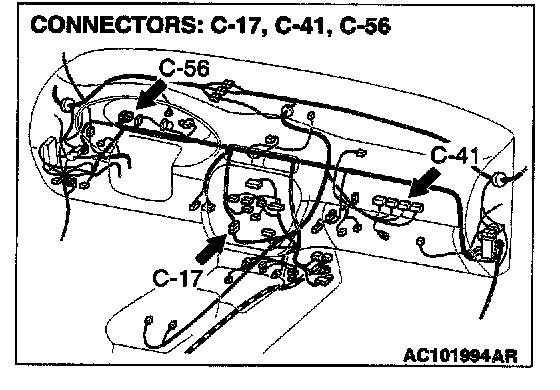 CONNECTORS: C-17, C-41, C-56

C-56

C-41

C-17

AC101994AR