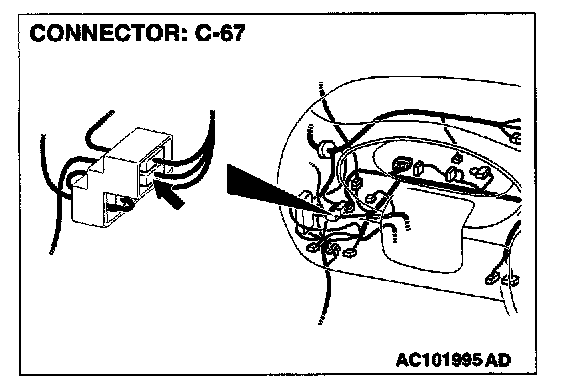 CONNECTOR: C-67

AC101995 AD